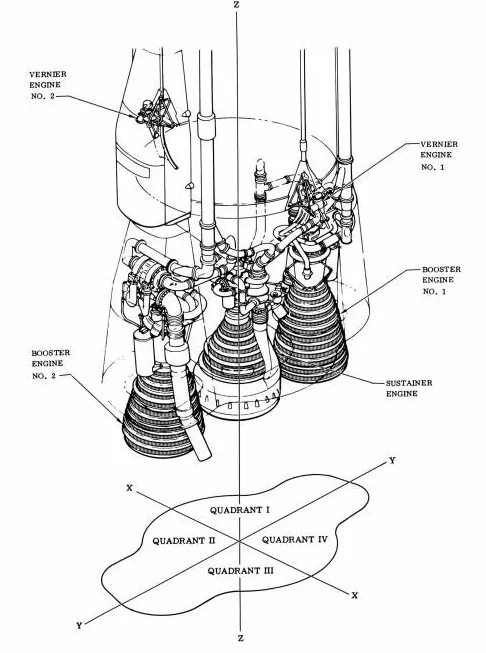 Z

VERNIER ENGINE NO. 2

VERNIER ENGINE NO. 1

BOOSTER ENGINE NO. 1

BOOSTER ENGINE NO. 2

SUSTAINER ENGINE

Y

X

QUADRANT I

QUADRANT II

QUADRANT IV

QUADRANT III

X

Y

Z